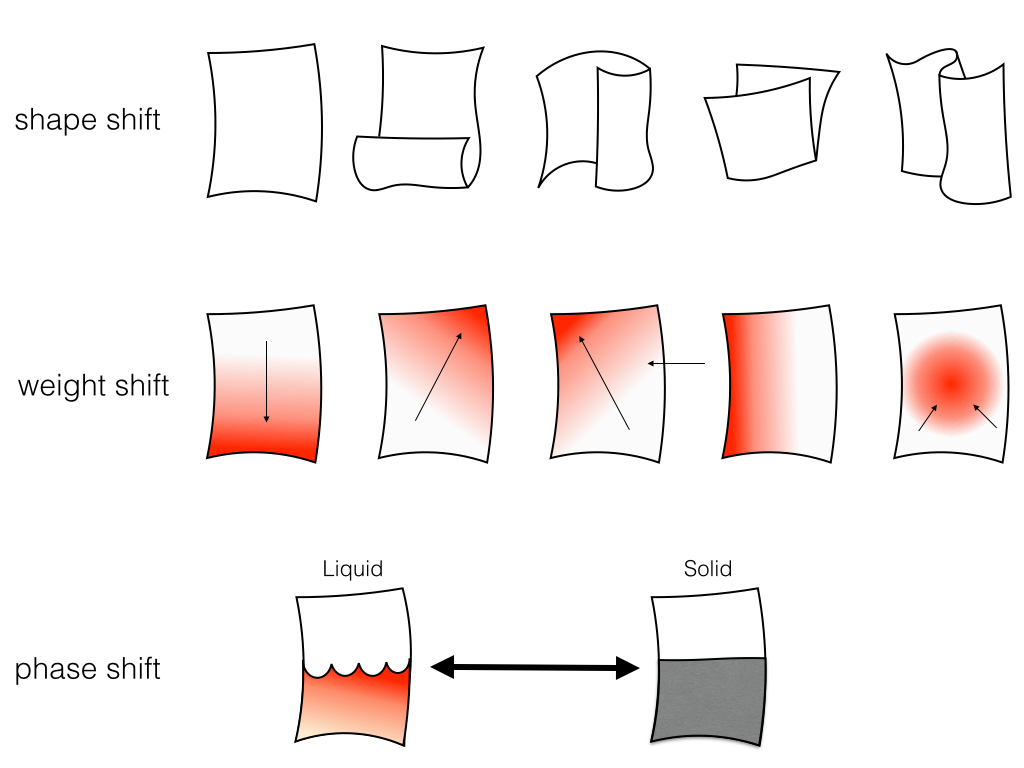 shape shift

weight shift

Liquid

Solid

phase shift